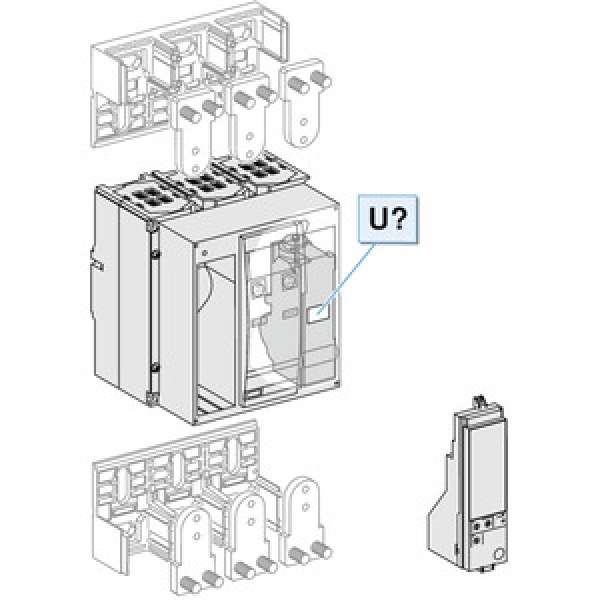 U?