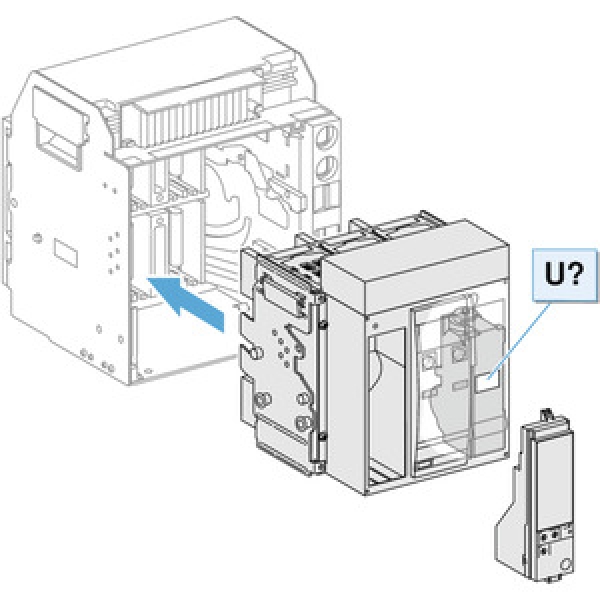 U?